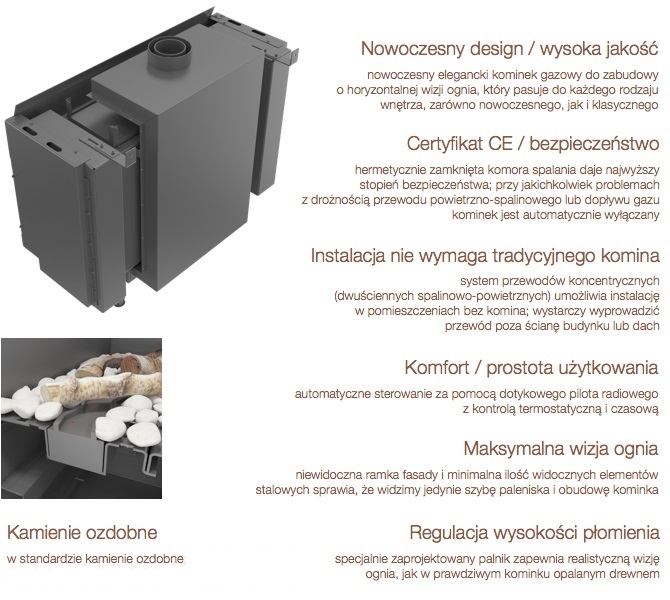 Nowoczesny design / wysoka jakość

nowoczesny elegancki kominek gazowy do zabudowy o horyzontalnej wizji ognia, który pasuje do każdego rodzaju wnętrza, zarówno nowoczesnego, jak i klasycznego

Certyfikat CE / bezpieczeństwo

hermetycznie zamknięta komora spalania daje najwyższy stopień bezpieczeństwa; przy jakichkolwiek problemach z drożnością przewodu powietrzno-spalinowego lub dopływu gazu kominek jest automatycznie wyłączany

Instalacja nie wymaga tradycyjnego komina

system przewodów koncentrycznych (dwuściennych spalinowo-powietrznych) umożliwia instalację w pomieszczeniach bez komina; wystarczy wyprowadzić przewód poza ścianę budynku lub dach

Komfort / prostota użytkowania

automatyczne sterowanie za pomocą dotykowego pilota radiowego z kontrolą termostatyczną i czasową

Maksymalna wizja ognia

niewidoczna ramka fasady i minimalna ilość widocznych elementów stalowych sprawia, że widzimy jedynie szybę paleniska i obudowę kominka

Kamienie ozdobne

w standardzie kamienie ozdobne

Regulacja wysokości płomienia

specjalnie zaprojektowany palnik zapewnia realistyczną wizję ognia, jak w prawdziwym kominku opalanym drewnem