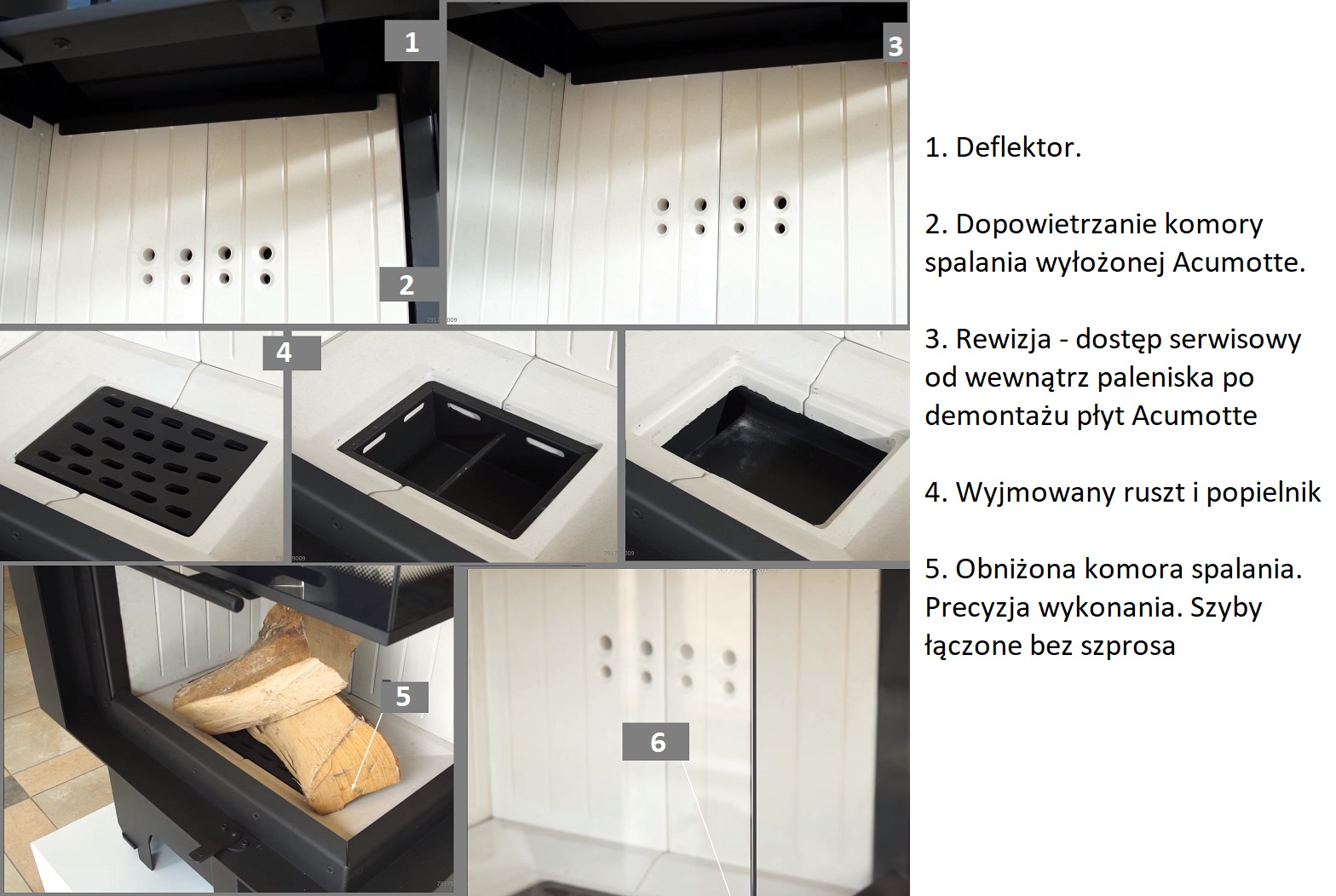 1

3

2

4

5

6

1. Deflektor.

2. Dopowietrzanie komory spalania wyłożonej Acumotte.

3. Rewizja - dostęp serwisowy od wewnątrz paleniska po demontażu płyt Acumotte

4. Wyjmowany ruszt i popielnik

5. Obniżona komora spalania. Precyzja wykonania. Szyby łączone bez szprosa