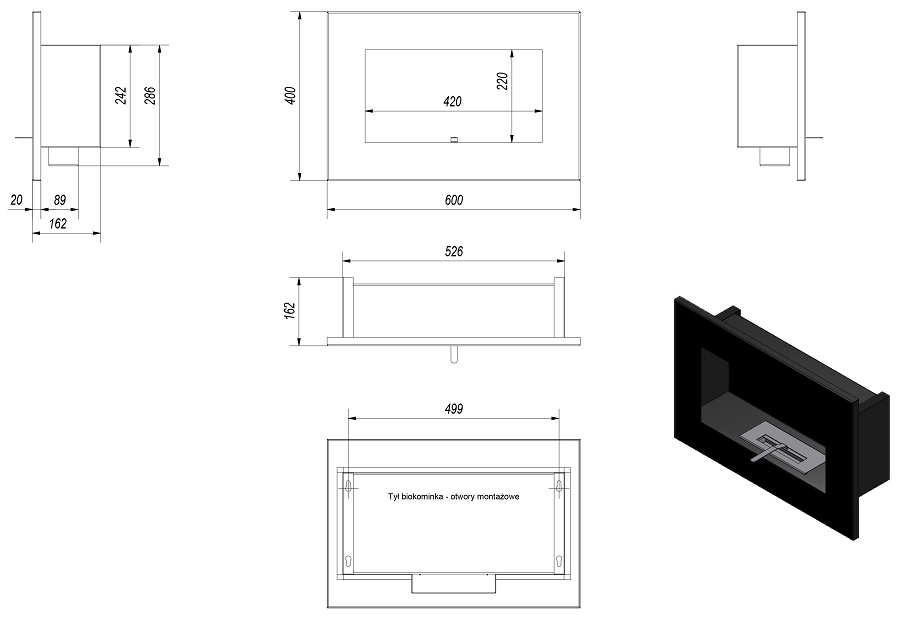 242
286
20
89
162
400
220
420
600
526
162
499
Tył biokominka - otwory montażowe