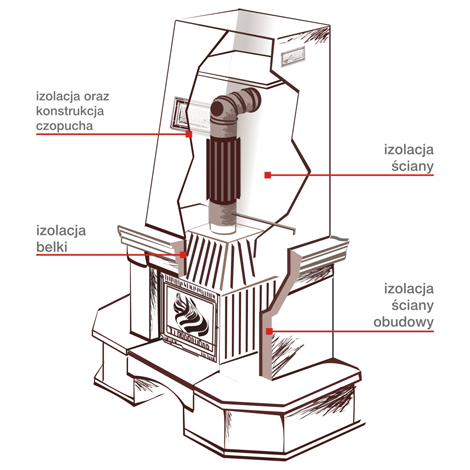 izolacja oraz konstrukcja czopucha

izolacja ściany

izolacja belki

izolacja ściany obudowy