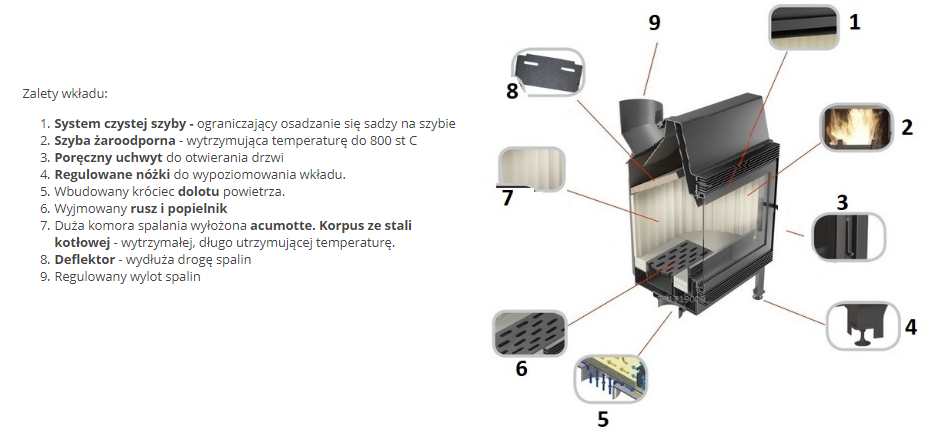 Zalety wkładu:

1. **System czystej szyby -** ograniczający osadzanie się sadzy na szybie
2. **Szyba żaroodporna** - wytrzymująca temperaturę do 800 st C
3. **Poręczny uchwyt** do otwierania drzwi
4. **Regulowane nóżki** do wypoziomowania wkładu.
5. Wbudowany króciec **dolotu** powietrza.
6. Wyjmowany **rusz i popielnik**
7. Duża komora spalania wyłożona **acumotte. Korpus ze stali kotłowej** - wytrzymałej, długo utrzymującej temperaturę.
8. **Deflektor** - wydłuża drogę spalin
9. Regulowany wylot spalin

9
1
8
2
7
3
4
6
5