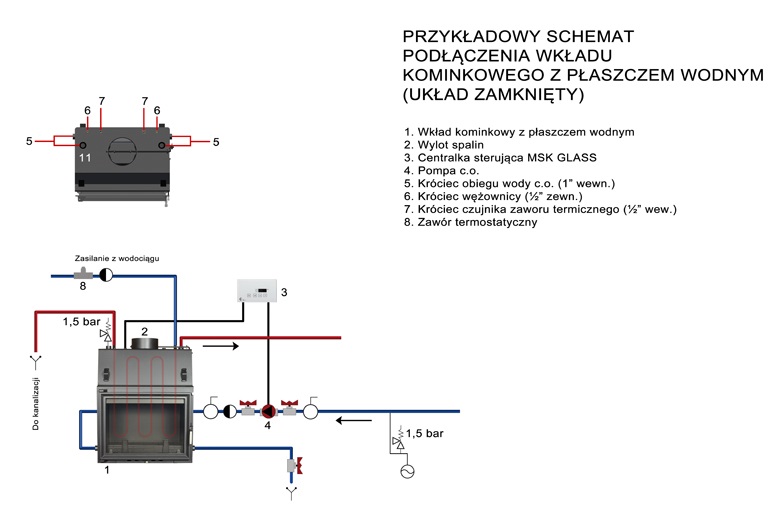 PRZYKŁADOWY SCHEMAT PODŁĄCZENIA WKŁADU KOMINKOWEGO Z PŁASZCZEM WODNYM (UKŁAD ZAMKNIĘTY)

1. Wkład kominkowy z płaszczem wodnym
2. Wylot spalin
3. Centralka sterująca MSK GLASS
4. Pompa c.o.
5. Króciec obiegu wody c.o. (1" wewn.)
6. Króciec wężownicy (½" zewn.)
7. Króciec czujnika zaworu termicznego (½" wew.)
8. Zawór termostatyczny

6 7 7 6
5 5
11

Zasilanie z wodociągu
8
3
1,5 bar
2
Do kanalizacji
4
1,5 bar
1