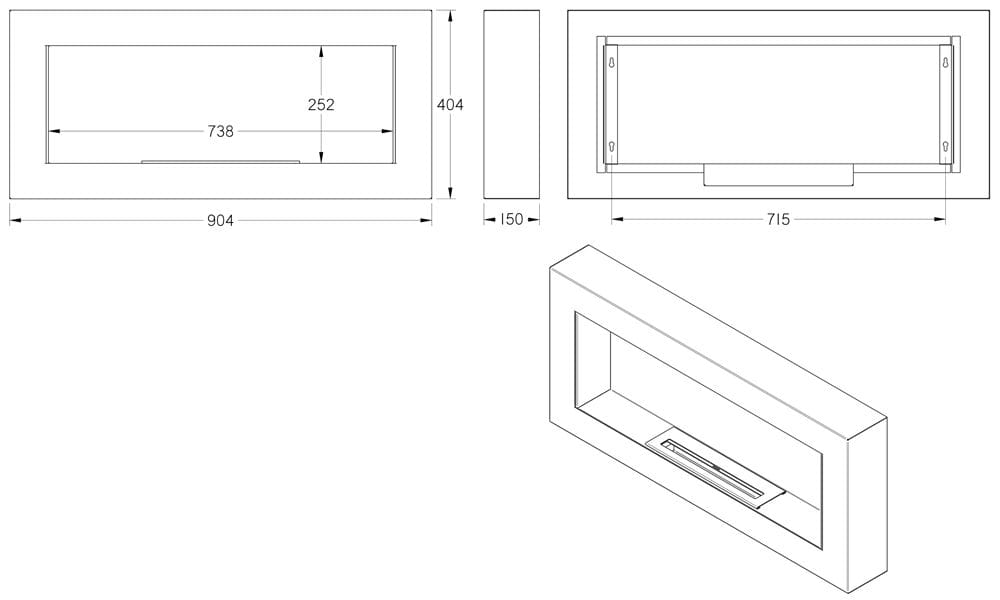 252
738
404
904
150
715