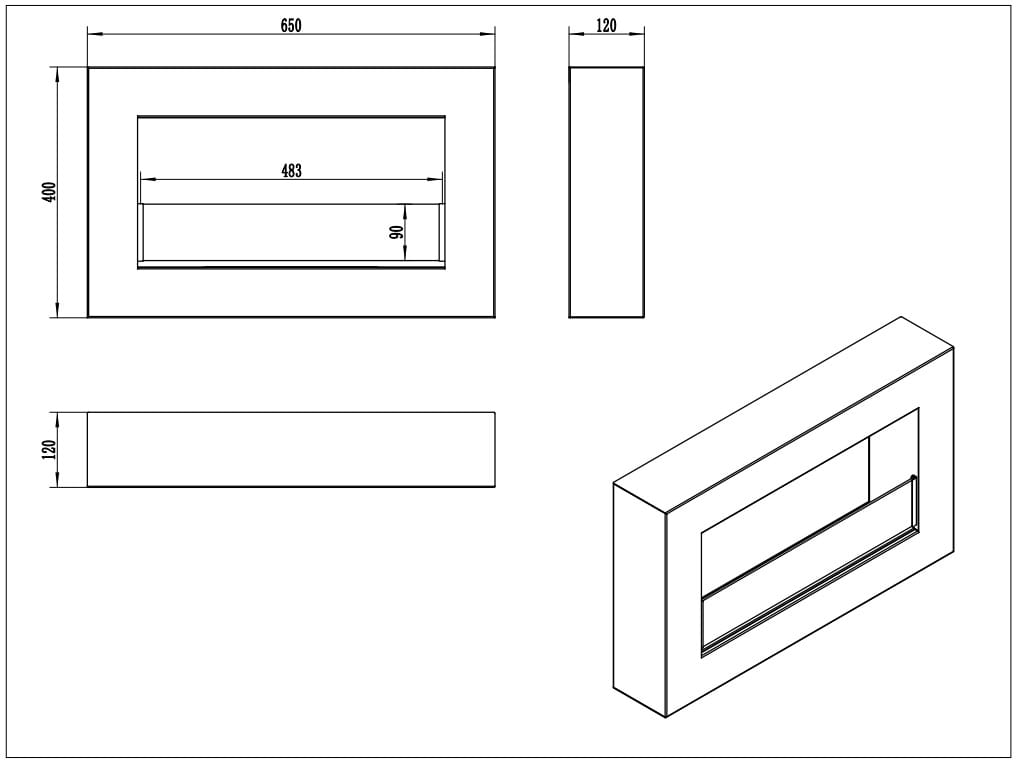 650

120

400

483

90

120