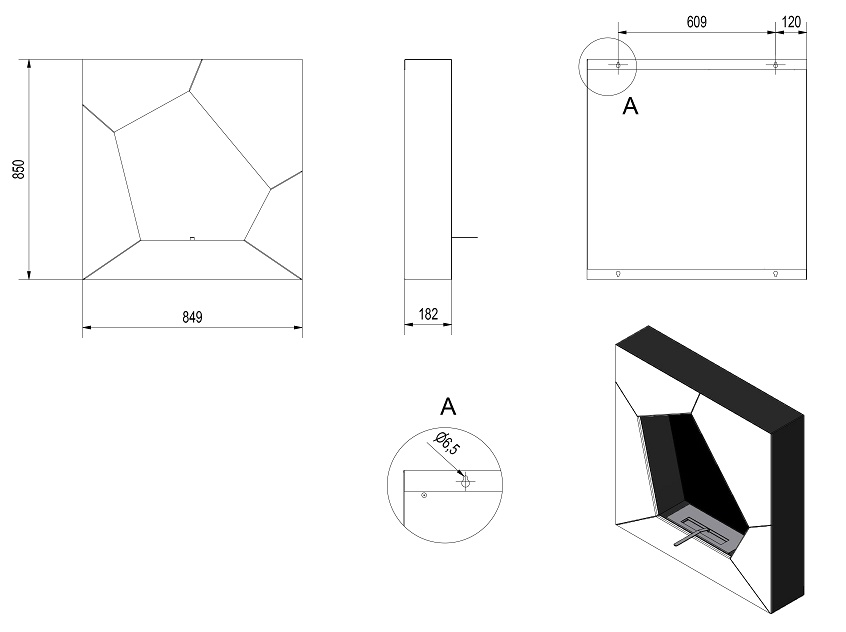 850
849
182
609
120
A
A
Ø6,5