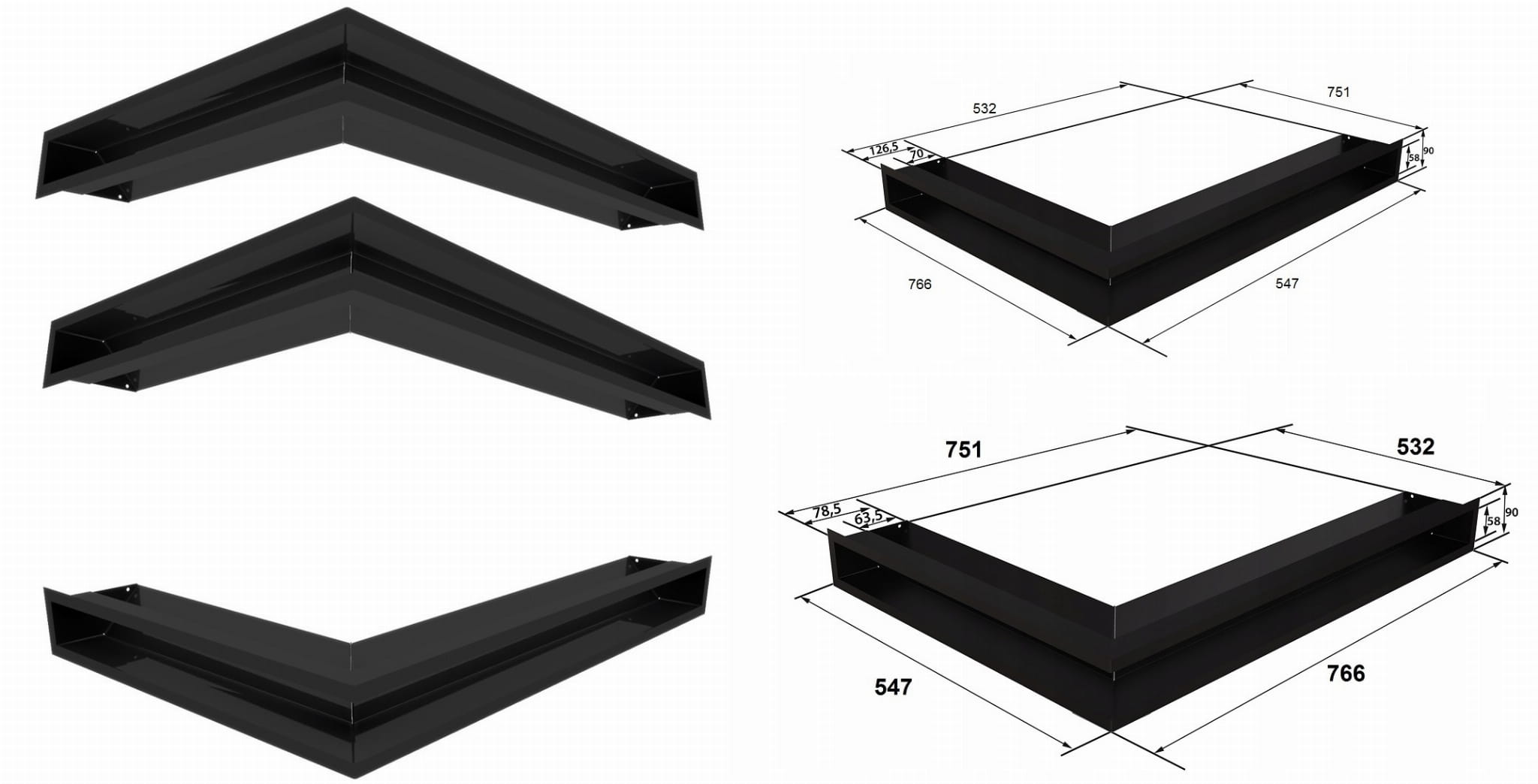 532
751
126,5
70
58
90
766
547

751
532
78,5
63,5
58
90
547
766