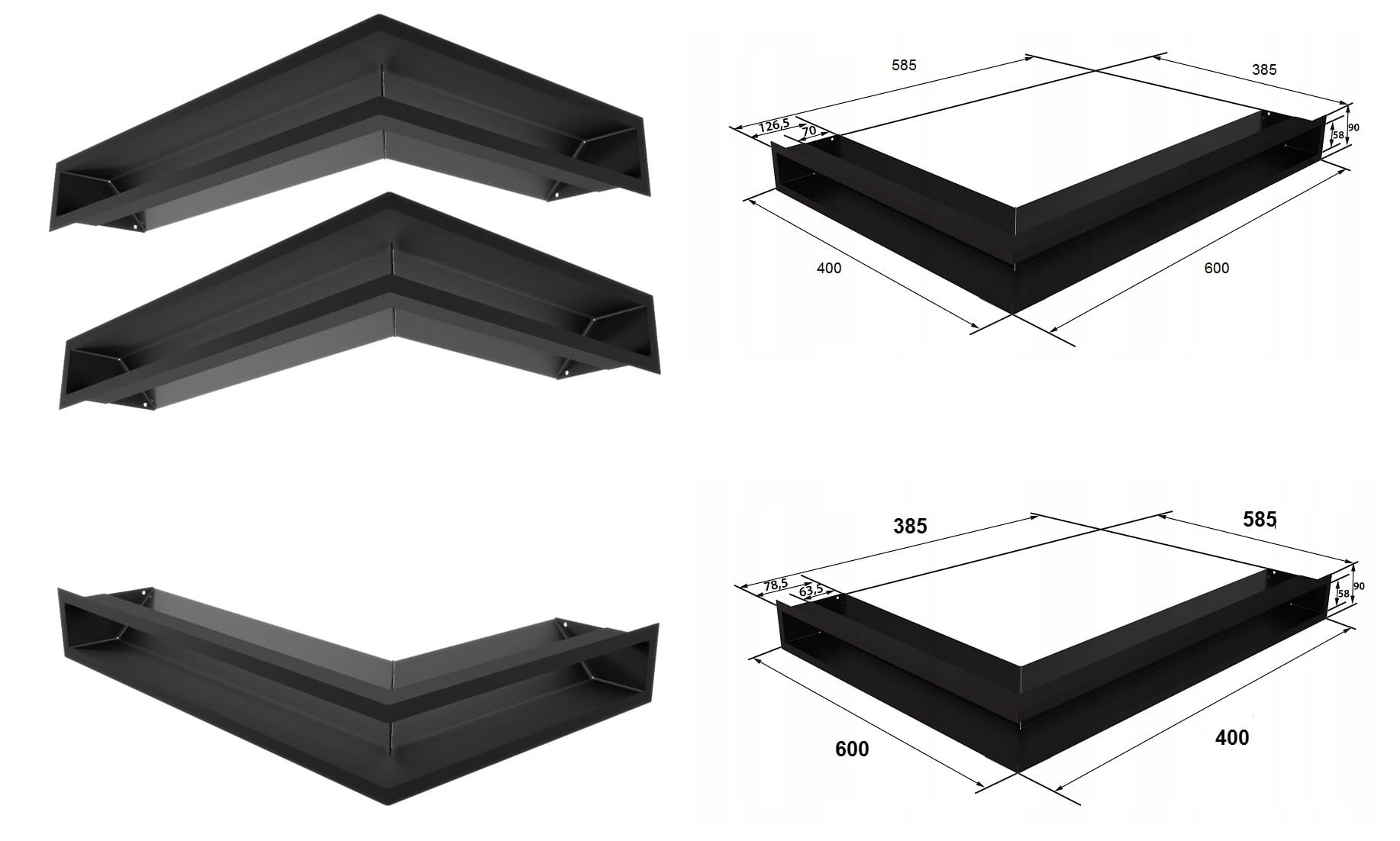 585
385
126,5
70
58
90
400
600

385
585
78,5
63,5
58
90
600
400