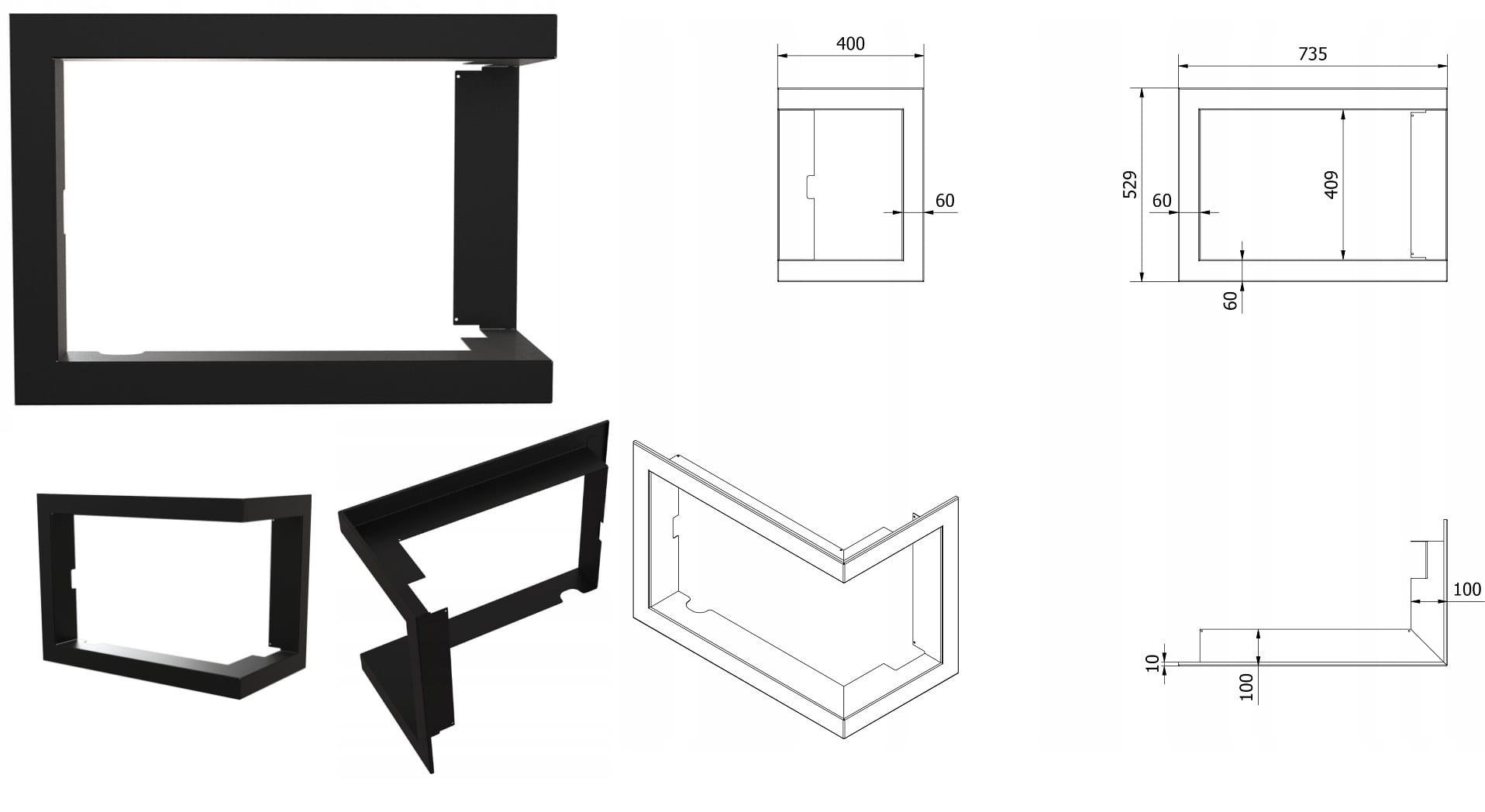 400

60

735

529

60

409

60

100

10

100