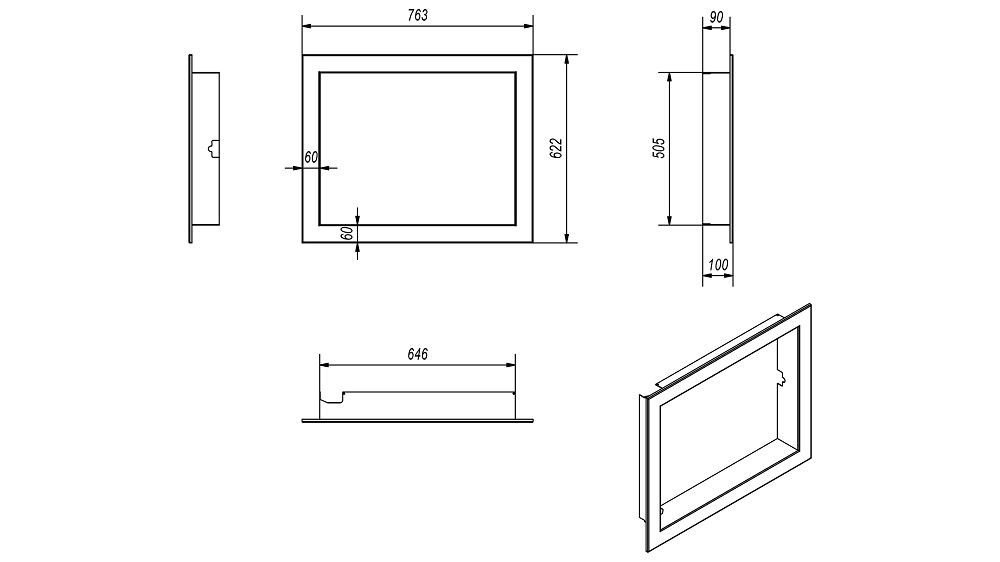 763
90
60
622
505
60
100
646