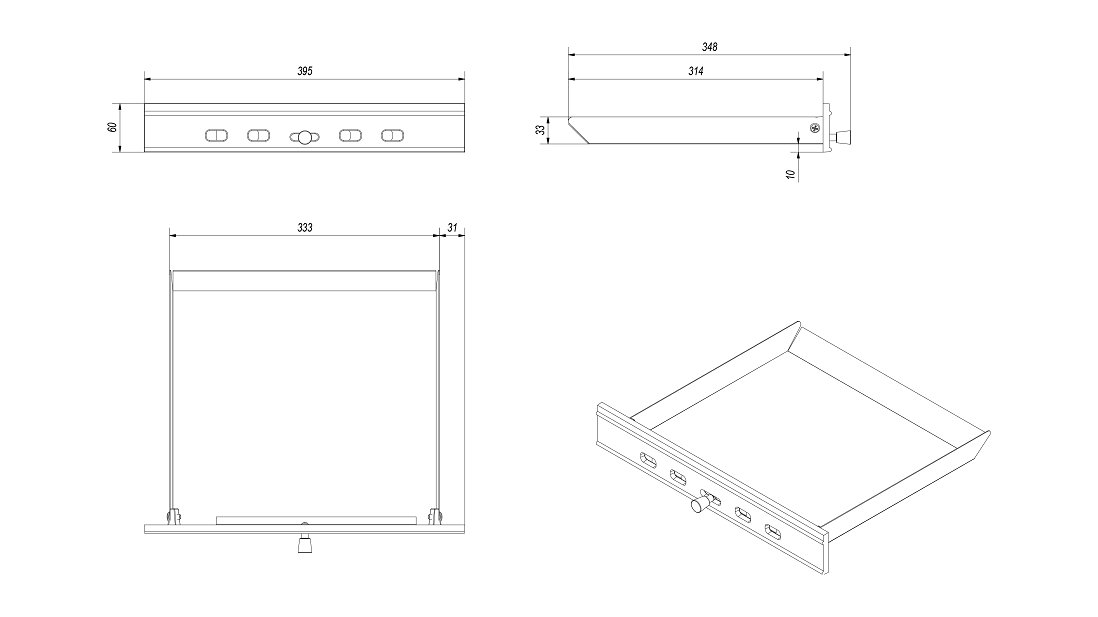 395

60

348

314

33

10

333

31