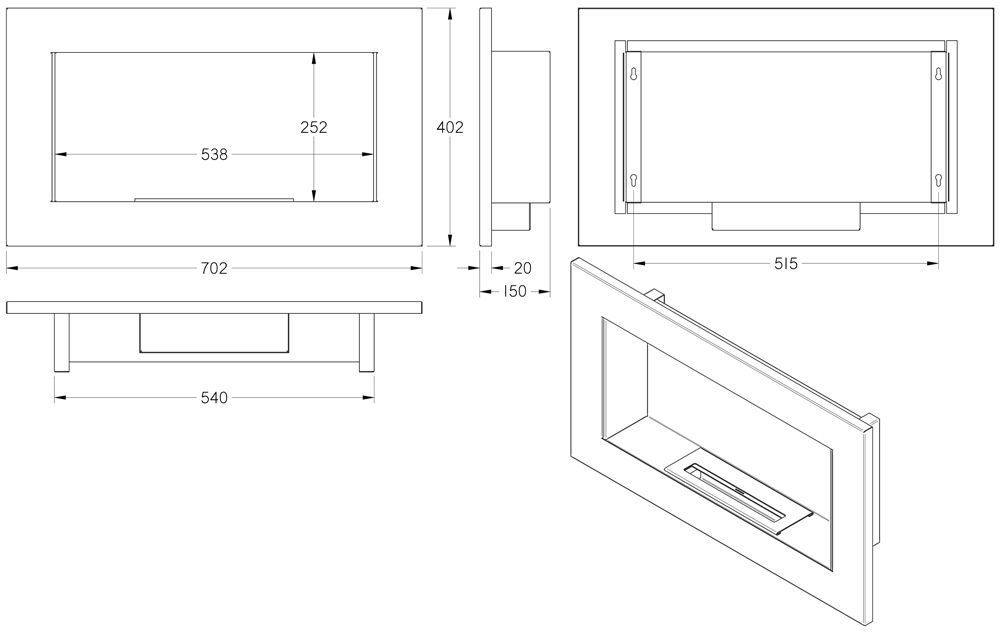 252
538
402
702
20
150
515
540