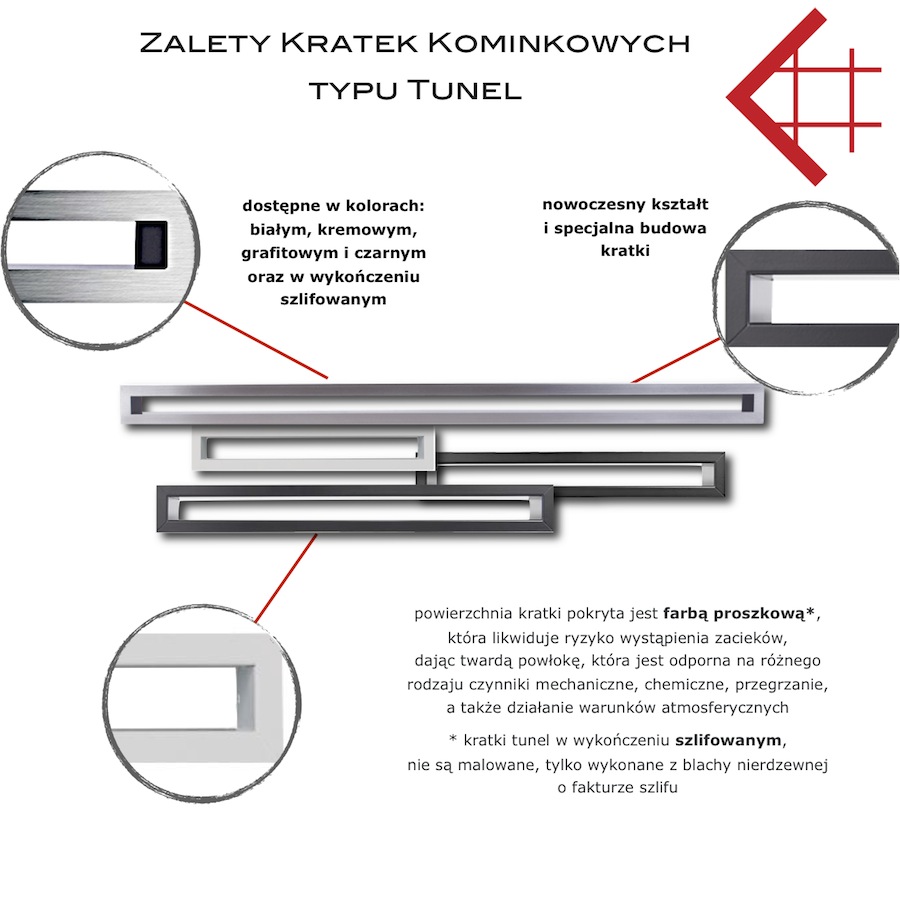 Zalety Kratek Kominkowych
typu Tunel

dostępne w kolorach: białym, kremowym, grafitowym i czarnym oraz w wykończeniu szlifowanym

nowoczesny kształt i specjalna budowa kratki

powierzchnia kratki pokryta jest farbą proszkową*, która likwiduje ryzyko wystąpienia zacieków, dając twardą powłokę, która jest odporna na różnego rodzaju czynniki mechaniczne, chemiczne, przegrzanie, a także działanie warunków atmosferycznych

* kratki tunel w wykończeniu szlifowanym, nie są malowane, tylko wykonane z blachy nierdzewnej o fakturze szlifu