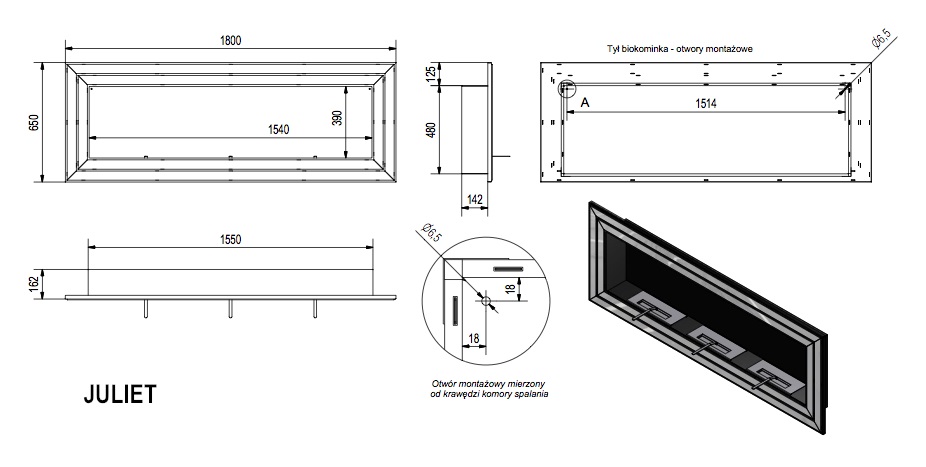 1800

650

1540

390

125

480

142

Tył biokominka - otwory montażowe

Ø6,5

A

1514

1550

162

Ø6,5

18

18

Otwór montażowy mierzony od krawędzi komory spalania

JULIET