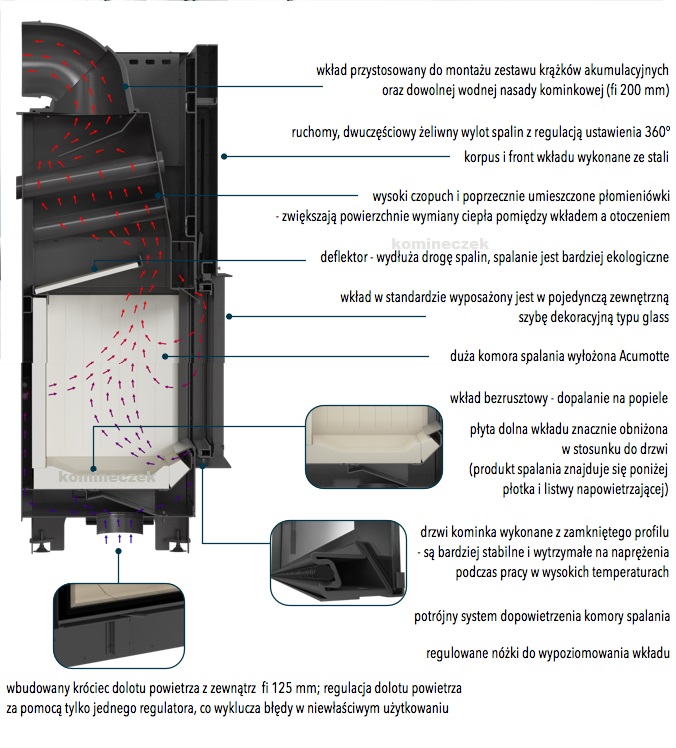 wkład przystosowany do montażu zestawu krążków akumulacyjnych oraz dowolnej wodnej nasady kominkowej (fi 200 mm)

ruchomy, dwuczęściowy żeliwny wylot spalin z regulacją ustawienia 360°

korpus i front wkładu wykonane ze stali

wysoki czopuch i poprzecznie umieszczone płomieniówki - zwiększają powierzchnie wymiany ciepła pomiędzy wkładem a otoczeniem

komineczek

deflektor - wydłuża drogę spalin, spalanie jest bardziej ekologiczne

wkład w standardzie wyposażony jest w pojedynczą zewnętrzną szybę dekoracyjną typu glass

duża komora spalania wyłożona Acumotte

wkład bezrusztowy - dopalanie na popiele

płyta dolna wkładu znacznie obniżona w stosunku do drzwi (produkt spalania znajduje się poniżej płotka i listwy napowietrzającej)

komineczek

drzwi kominka wykonane z zamkniętego profilu - są bardziej stabilne i wytrzymałe na naprężenia podczas pracy w wysokich temperaturach

potrójny system dopowietrzenia komory spalania

regulowane nóżki do wypoziomowania wkładu

wbudowany króciec dolotu powietrza z zewnątrz fi 125 mm; regulacja dolotu powietrza za pomocą tylko jednego regulatora, co wyklucza błędy w niewłaściwym użytkowaniu