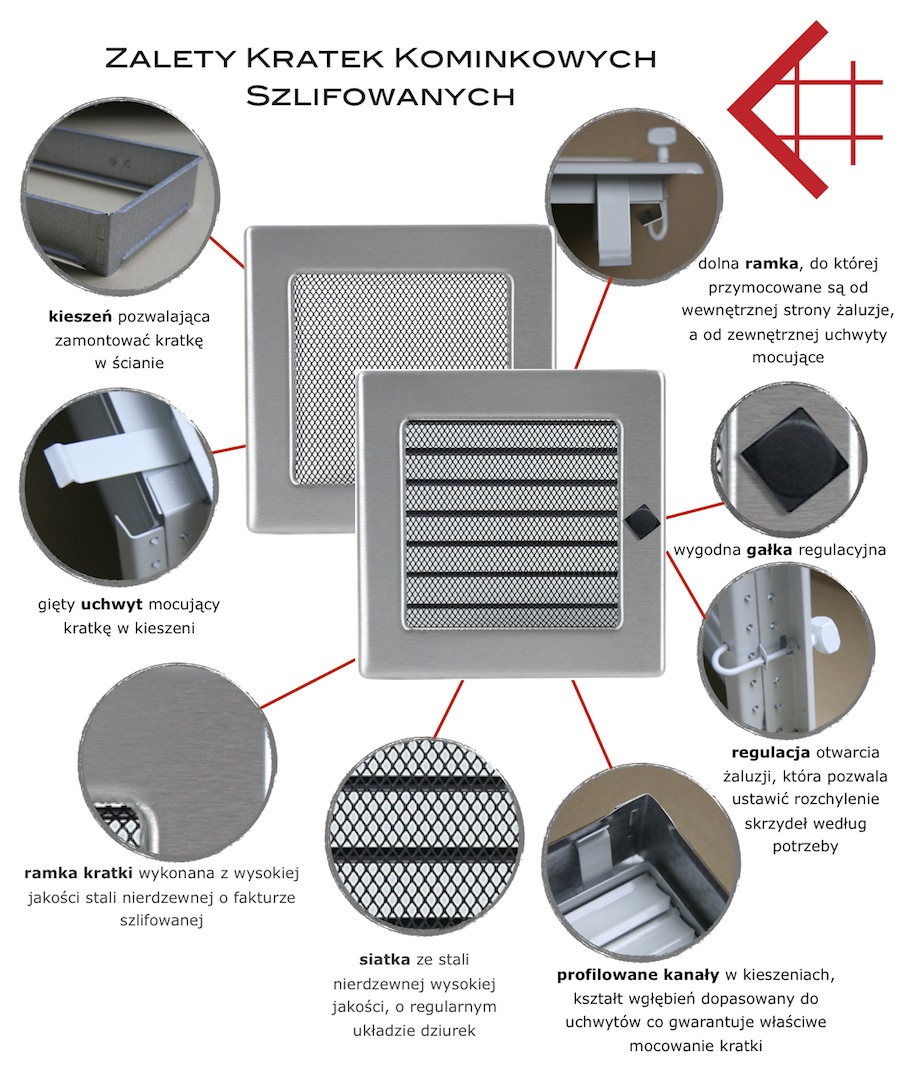 Zalety Kratek Kominkowych Szlifowanych

kieszeń pozwalająca zamontować kratkę w ścianie

dolna ramka, do której przymocowane są od wewnętrznej strony żaluzje, a od zewnętrznej uchwyty mocujące

wygodna gałka regulacyjna

gięty uchwyt mocujący kratkę w kieszeni

regulacja otwarcia żaluzji, która pozwala ustawić rozchylenie skrzydeł według potrzeby

ramka kratki wykonana z wysokiej jakości stali nierdzewnej o fakturze szlifowanej

siatka ze stali nierdzewnej wysokiej jakości, o regularnym układzie dziurek

profilowane kanały w kieszeniach, kształt wgłębień dopasowany do uchwytów co gwarantuje właściwe mocowanie kratki